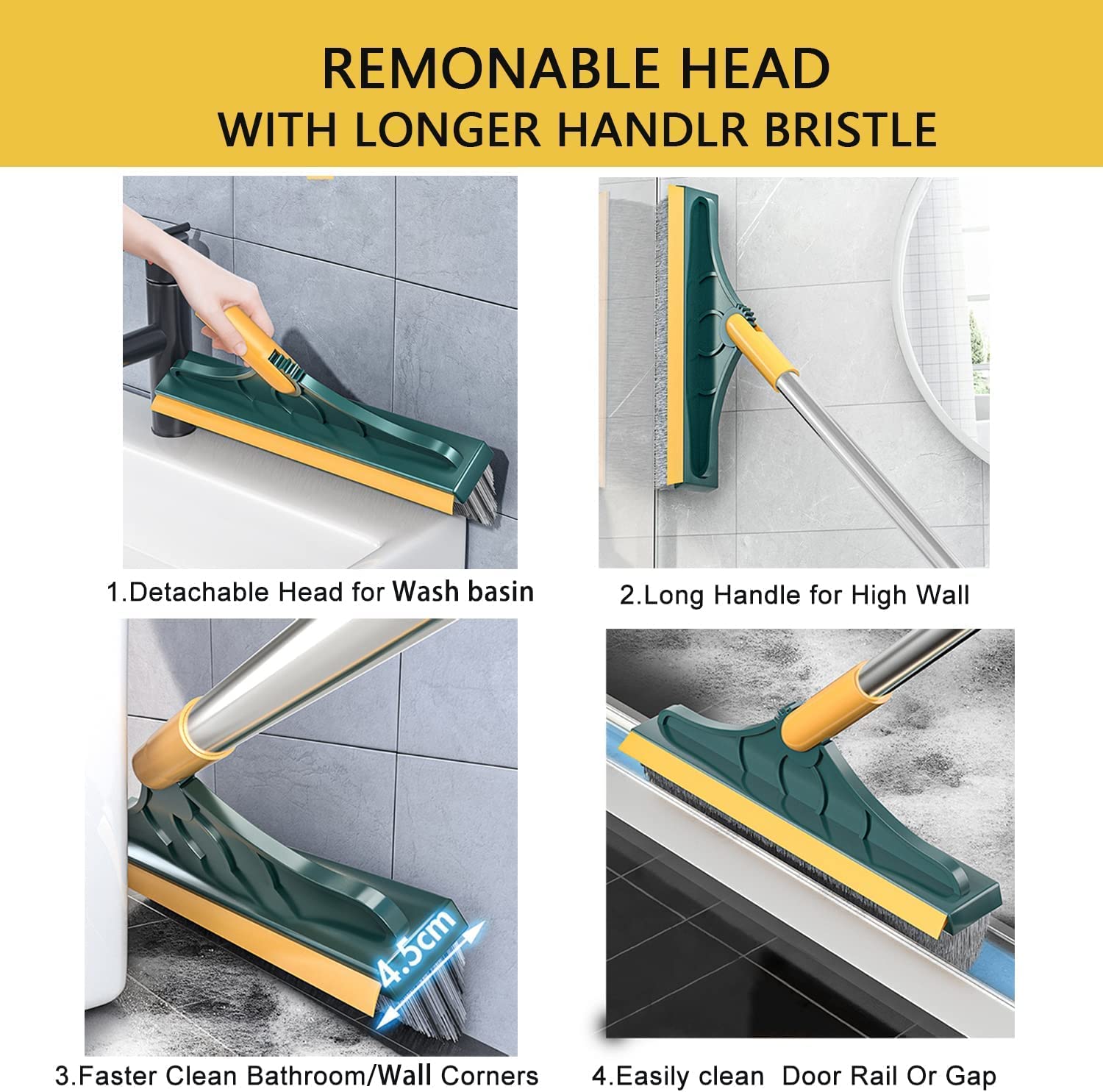 REMONABLE HEAD
WITH LONGER HANDLR BRISTLE

1.Detachable Head for Wash basin

2.Long Handle for High Wall

4.5cm

3.Faster Clean Bathroom/Wall Corners

4.Easily clean Door Rail Or Gap